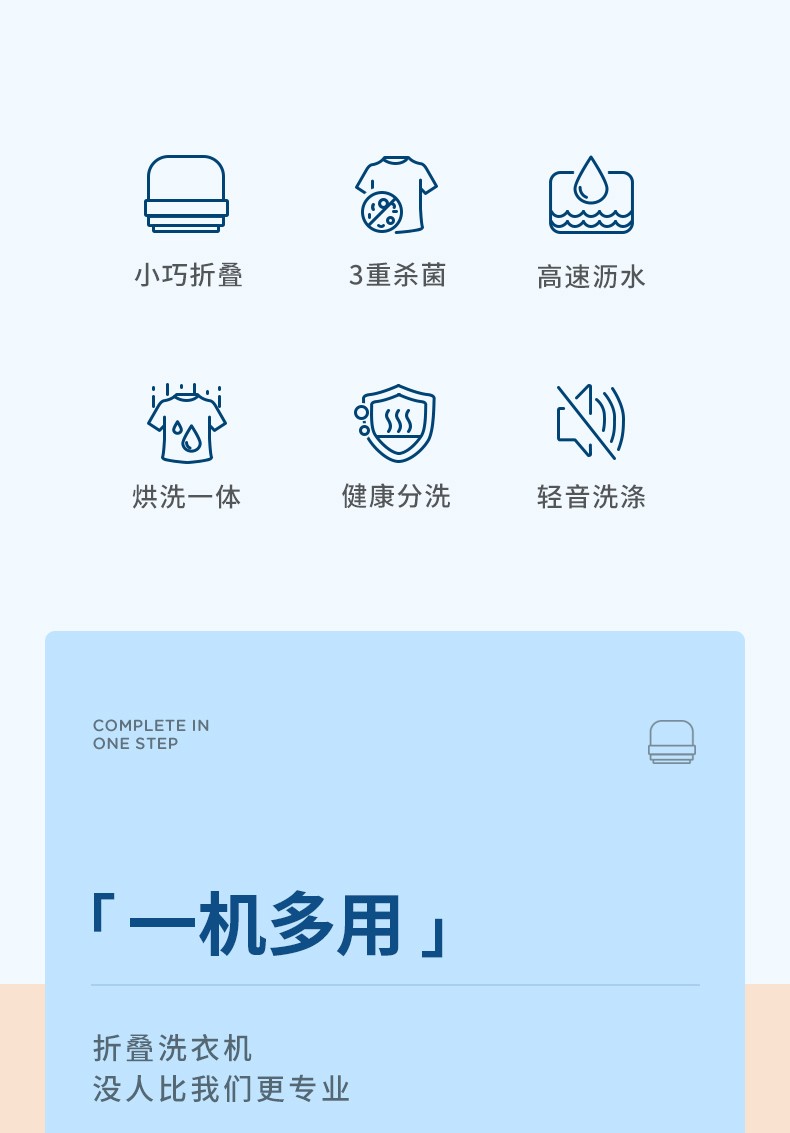 小巧折叠 3重杀菌 高速沥水

烘洗一体 健康分洗 轻音洗涤

COMPLETE IN
ONE STEP

「一机多用」

折叠洗衣机
没人比我们更专业